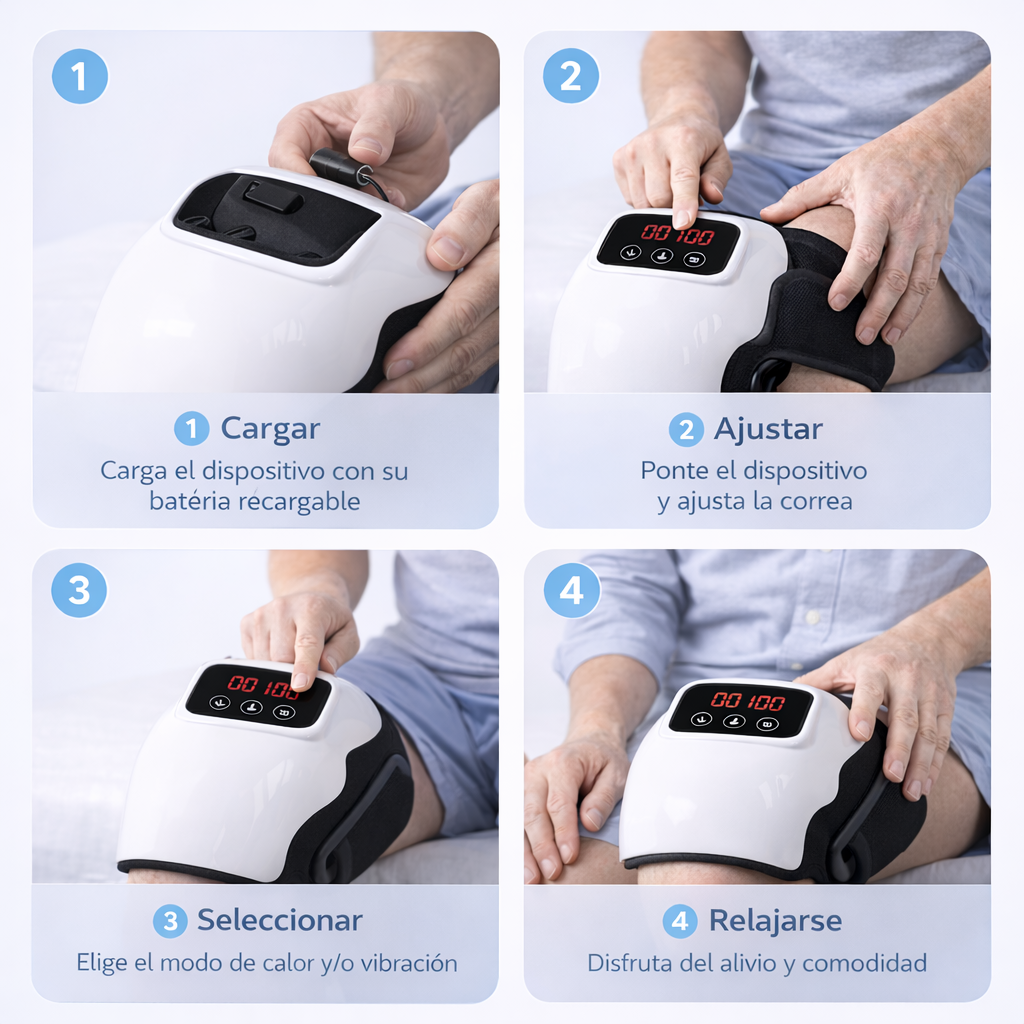 1

1 Cargar
Carga el dispositivo con su batéria recargable

2

00 100

2 Ajustar
Ponte el dispositivo y ajusta la correa

3

00 100

3 Seleccionar
Elige el modo de calor y/o vibración

4

00 100

4 Relajarse
Disfruta del alivio y comodidad