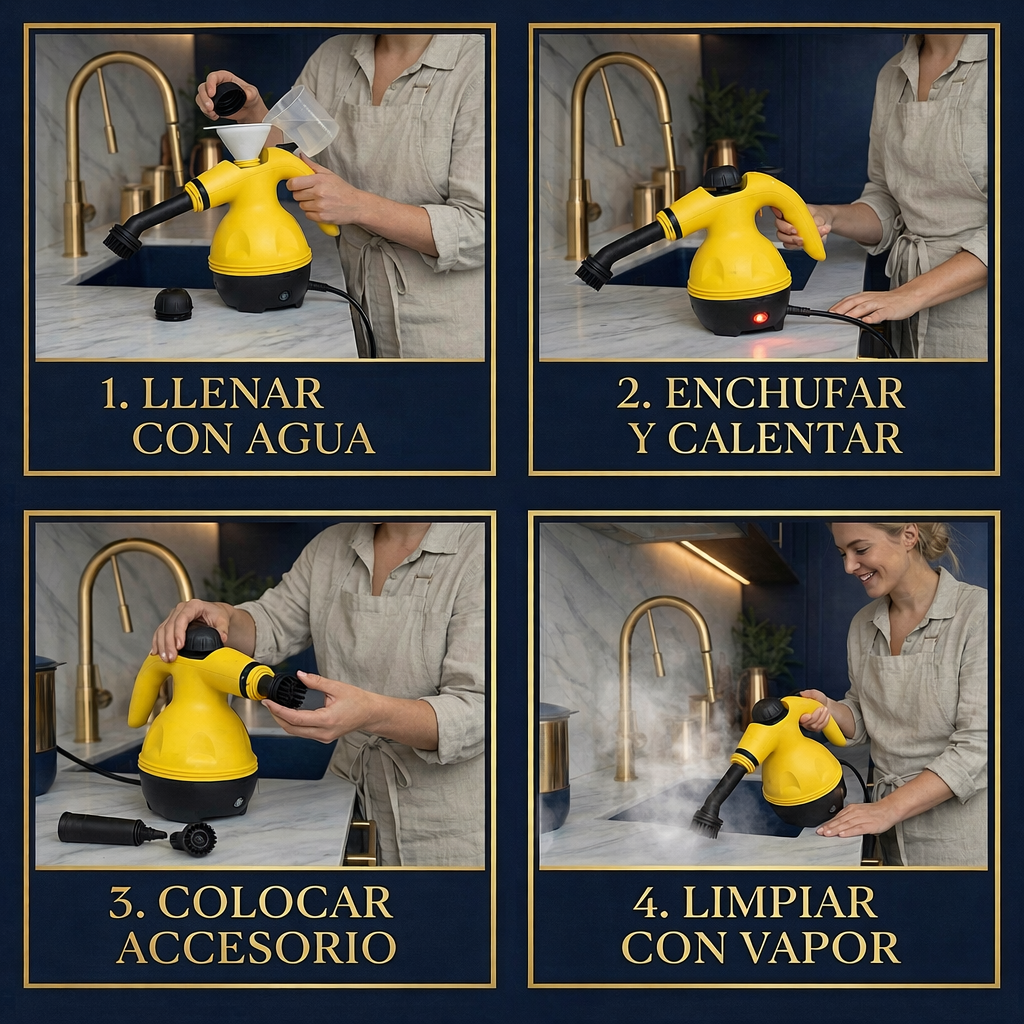 1. LLENAR CON AGUA

2. ENCHUFAR Y CALENTAR

3. COLOCAR ACCESORIO

4. LIMPIAR CON VAPOR